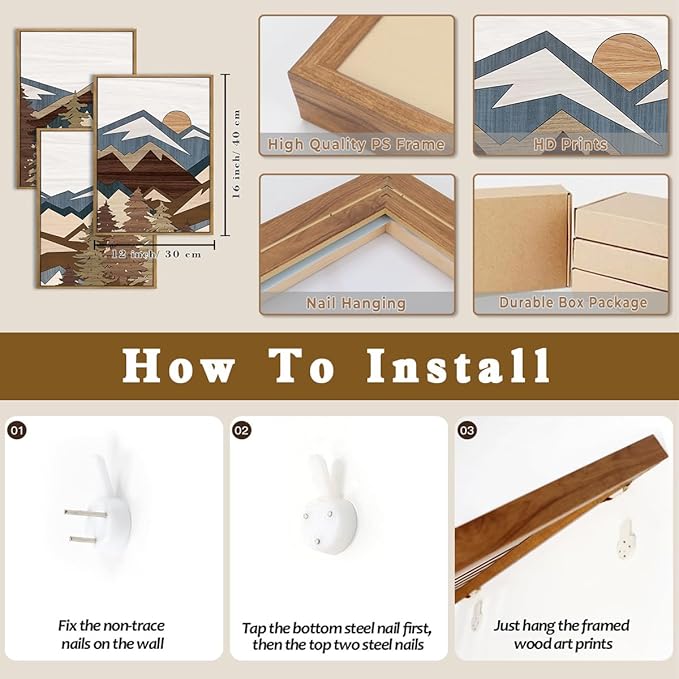 16 inch/ 40 cm

12 inch/ 30 cm

High Quality PS Frame

HD Prints

Nail Hanging

Durable Box Package

How To Install

01

Fix the non-trace nails on the wall

02

Tap the bottom steel nail first, then the top two steel nails

03

Just hang the framed wood art prints