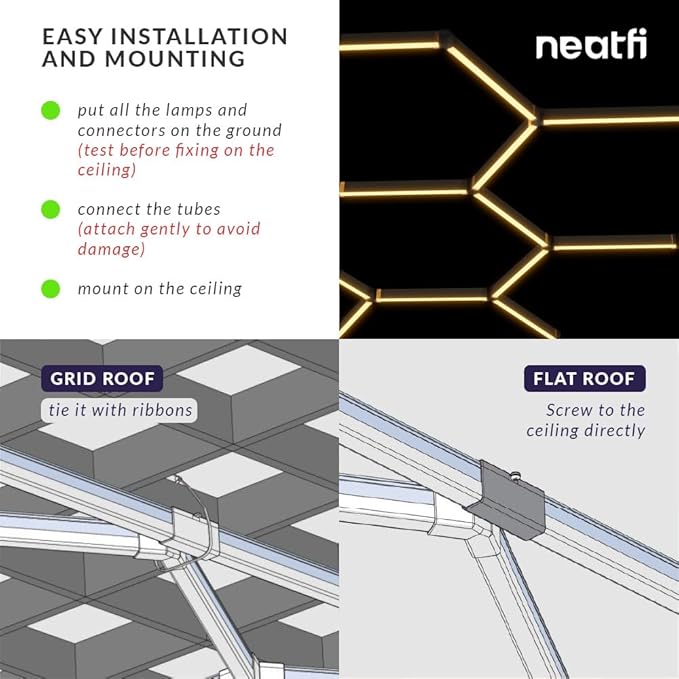 EASY INSTALLATION AND MOUNTING

put all the lamps and connectors on the ground (test before fixing on the ceiling)

connect the tubes (attach gently to avoid damage)

mount on the ceiling

neatfi

GRID ROOF

tie it with ribbons

FLAT ROOF

Screw to the ceiling directly