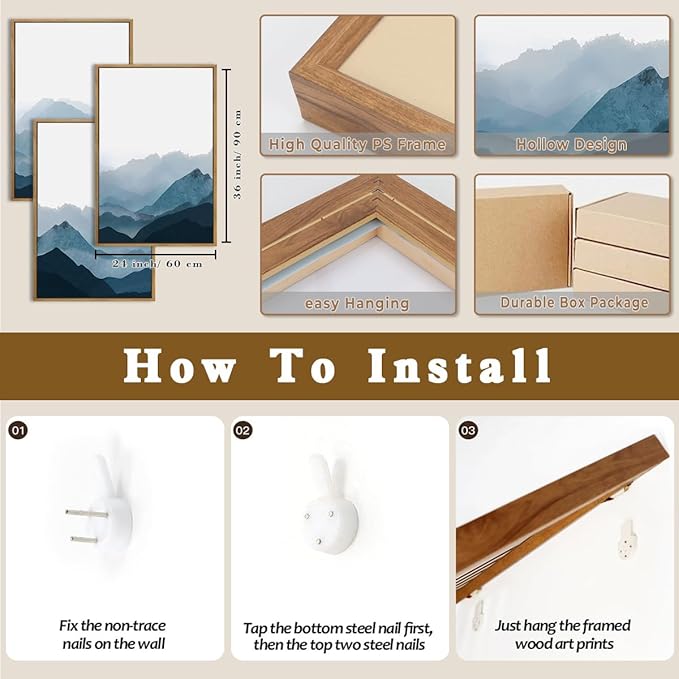 36 inch/ 90 cm

24 inch/ 60 cm

High Quality PS Frame

Hollow Design

easy Hanging

Durable Box Package

How To Install

01

Fix the non-trace nails on the wall

02

Tap the bottom steel nail first, then the top two steel nails

03

Just hang the framed wood art prints