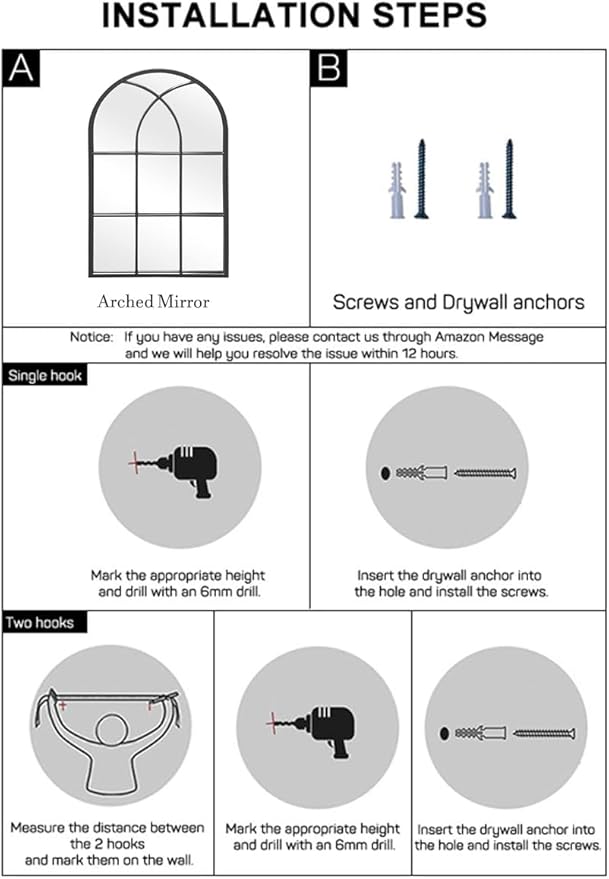 INSTALLATION STEPS

A

Arched Mirror

B

Screws and Drywall anchors

Notice: If you have any issues, please contact us through Amazon Message and we will help you resolve the issue within 12 hours.

Single hook

Mark the appropriate height and drill with an 6mm drill.

Insert the drywall anchor into the hole and install the screws.

Two hooks

Measure the distance between the 2 hooks and mark them on the wall.

Mark the appropriate height and drill with an 6mm drill.

Insert the drywall anchor into the hole and install the screws.