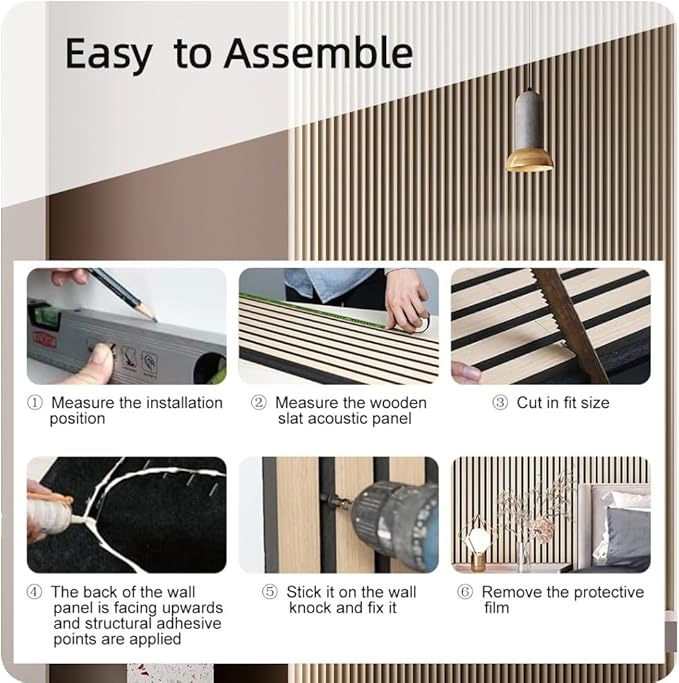 Easy to Assemble

① Measure the installation position

② Measure the wooden slat acoustic panel

③ Cut in fit size

④ The back of the wall panel is facing upwards and structural adhesive points are applied

⑤ Stick it on the wall knock and fix it

⑥ Remove the protective film