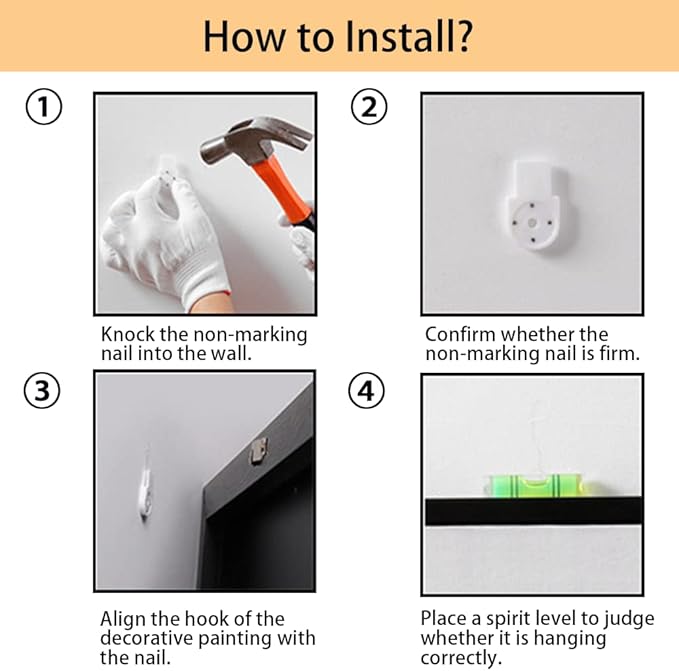 How to Install?

①

Knock the non-marking nail into the wall.

②

Confirm whether the non-marking nail is firm.

③

Align the hook of the decorative painting with the nail.

④

Place a spirit level to judge whether it is hanging correctly.