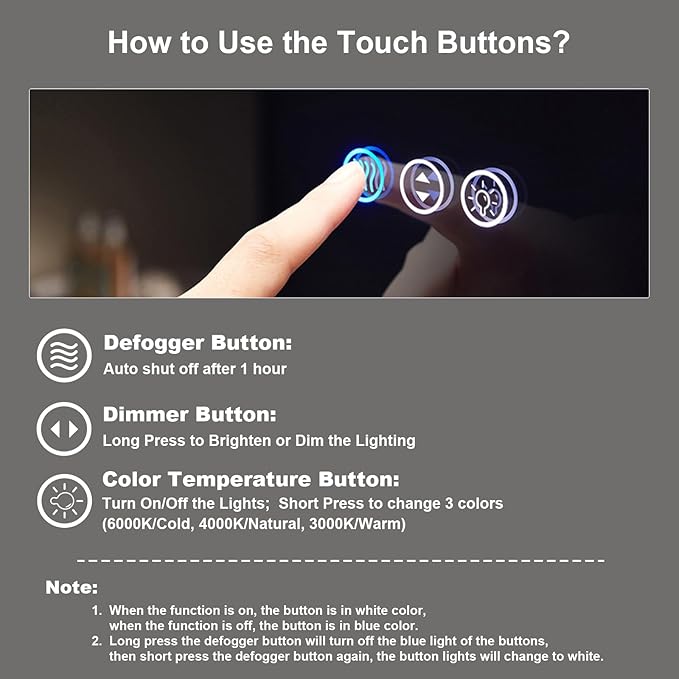 How to Use the Touch Buttons?

Defogger Button:
Auto shut off after 1 hour

Dimmer Button:
Long Press to Brighten or Dim the Lighting

Color Temperature Button:
Turn On/Off the Lights; Short Press to change 3 colors (6000K/Cold, 4000K/Natural, 3000K/Warm)

Note:
1. When the function is on, the button is in white color, when the function is off, the button is in blue color.
2. Long press the defogger button will turn off the blue light of the buttons, then short press the defogger button again, the button lights will change to white.