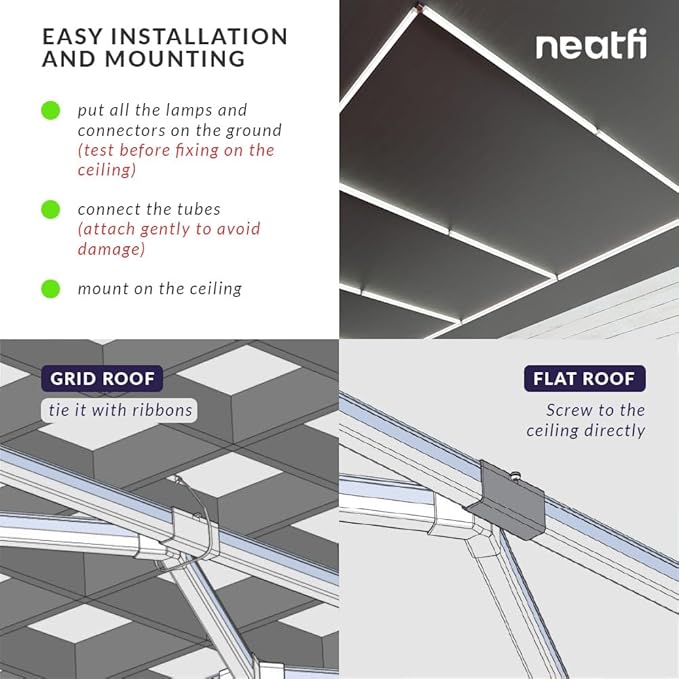 EASY INSTALLATION AND MOUNTING

put all the lamps and connectors on the ground (test before fixing on the ceiling)

connect the tubes (attach gently to avoid damage)

mount on the ceiling

neatfi

GRID ROOF

tie it with ribbons

FLAT ROOF

Screw to the ceiling directly