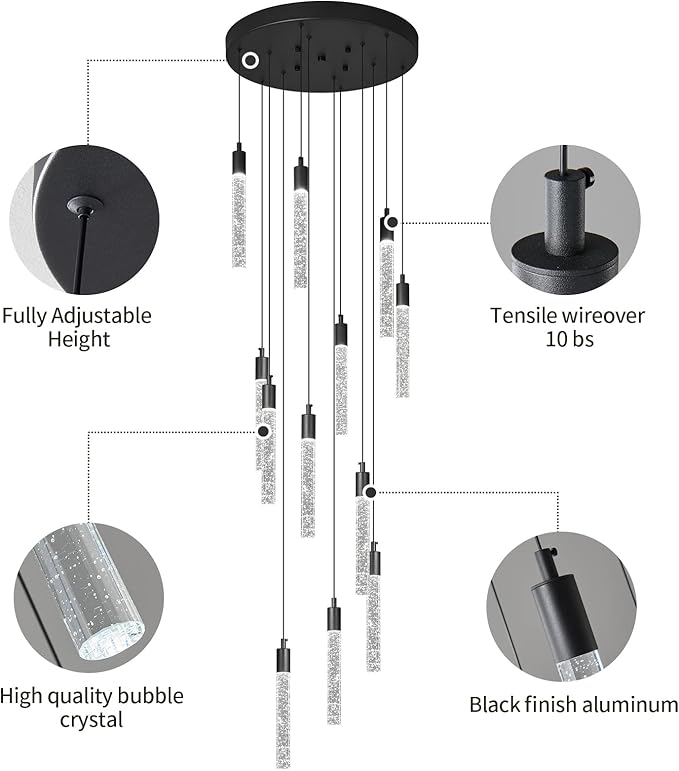 Fully Adjustable Height

Tensile wireover 10 bs

High quality bubble crystal

Black finish aluminum