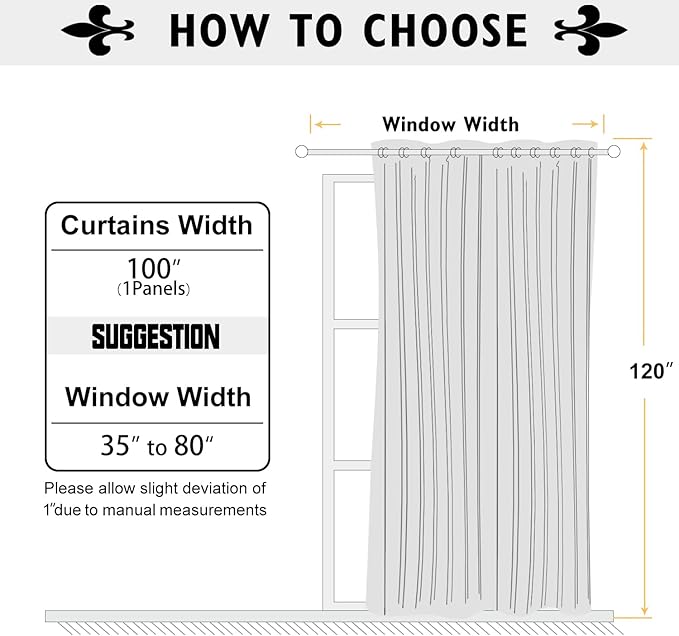 HOW TO CHOOSE

Window Width

Curtains Width

100″
(1Panels)

SUGGESTION

Window Width

35″ to 80″

Please allow slight deviation of 1″due to manual measurements

120″