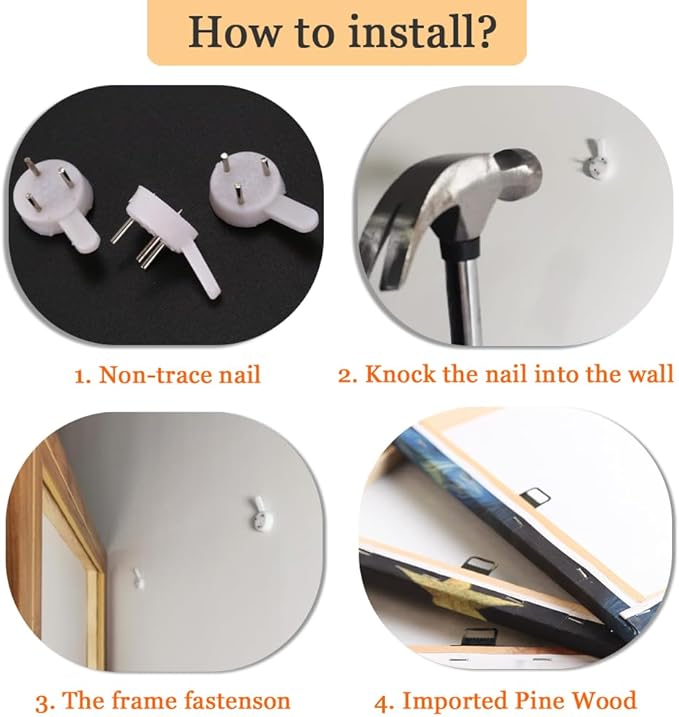 How to install?

1. Non-trace nail

2. Knock the nail into the wall

3. The frame fastenson

4. Imported Pine Wood