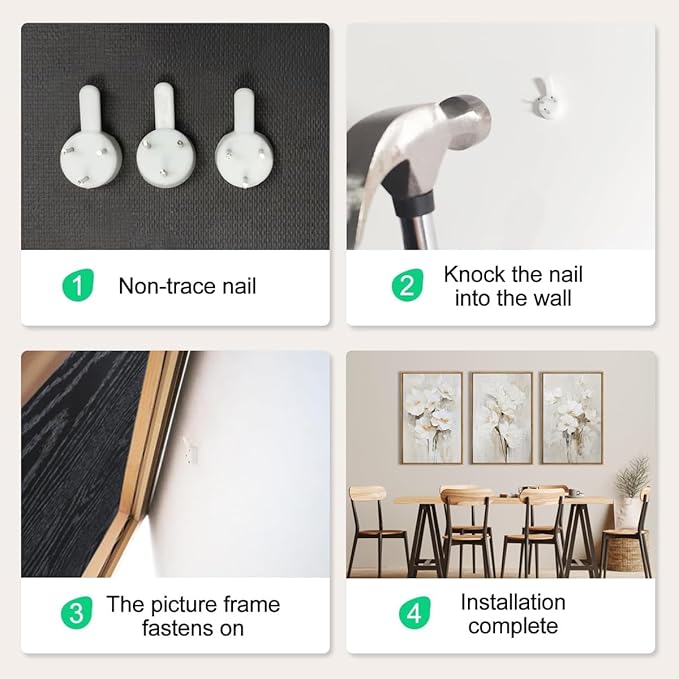 1 Non-trace nail

2 Knock the nail into the wall

3 The picture frame fastens on

4 Installation complete