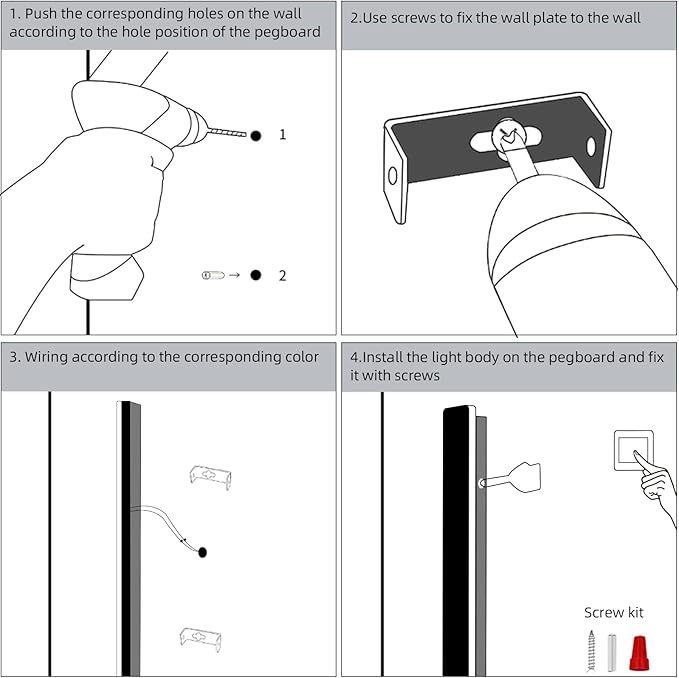 1. Push the corresponding holes on the wall according to the hole position of the pegboard

1

2

2.Use screws to fix the wall plate to the wall

3. Wiring according to the corresponding color

4.Install the light body on the pegboard and fix it with screws

Screw kit