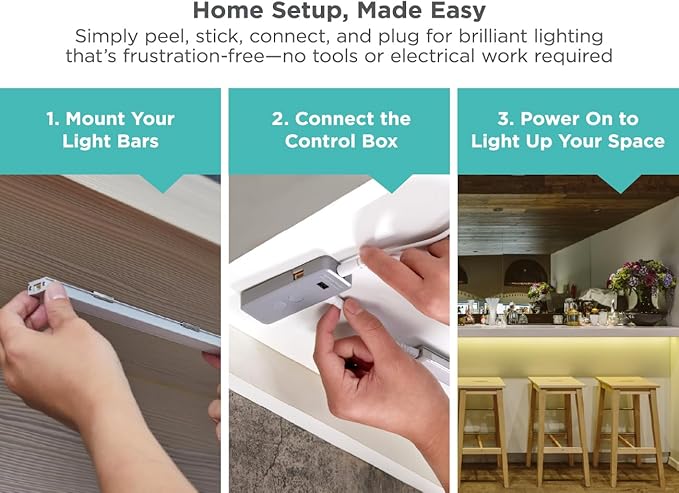 Home Setup, Made Easy

Simply peel, stick, connect, and plug for brilliant lighting that's frustration-free—no tools or electrical work required

1. Mount Your Light Bars

2. Connect the Control Box

3. Power On to Light Up Your Space