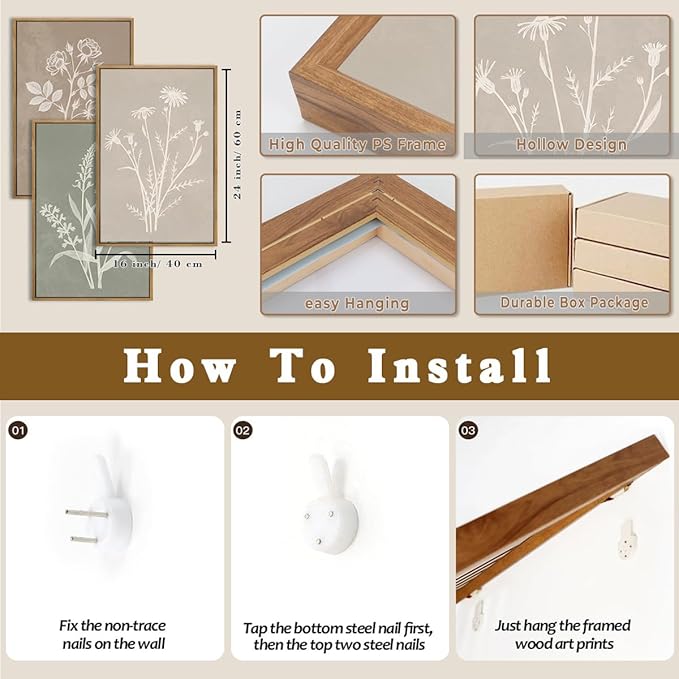 24 inch/ 60 cm

16 inch/ 40 cm

High Quality PS Frame

Hollow Design

easy Hanging

Durable Box Package

How To Install

01

Fix the non-trace nails on the wall

02

Tap the bottom steel nail first, then the top two steel nails

03

Just hang the framed wood art prints