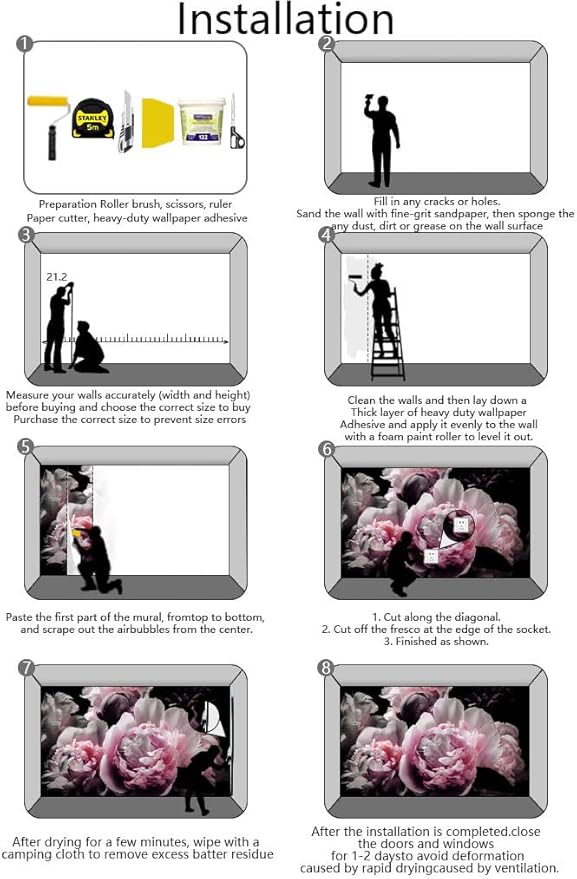 Installation

1

STANLEY
5m

Preparation Roller brush, scissors, ruler
Paper cutter, heavy-duty wallpaper adhesive

2

Fill in any cracks or holes.
Sand the wall with fine-grit sandpaper, then sponge the any dust, dirt or grease on the wall surface

3

21.2

Measure your walls accurately (width and height) before buying and choose the correct size to buy
Purchase the correct size to prevent size errors

4

Clean the walls and then lay down a Thick layer of heavy duty wallpaper Adhesive and apply it evenly to the wall with a foam paint roller to level it out.

5

Paste the first part of the mural, fromtop to bottom, and scrape out the airbubbles from the center.

6

1. Cut along the diagonal.
2. Cut off the fresco at the edge of the socket.
3. Finished as shown.

7

After drying for a few minutes, wipe with a camping cloth to remove excess batter residue

8

After the installation is completed.close the doors and windows for 1-2 daysto avoid deformation caused by rapid dryingcaused by ventilation.