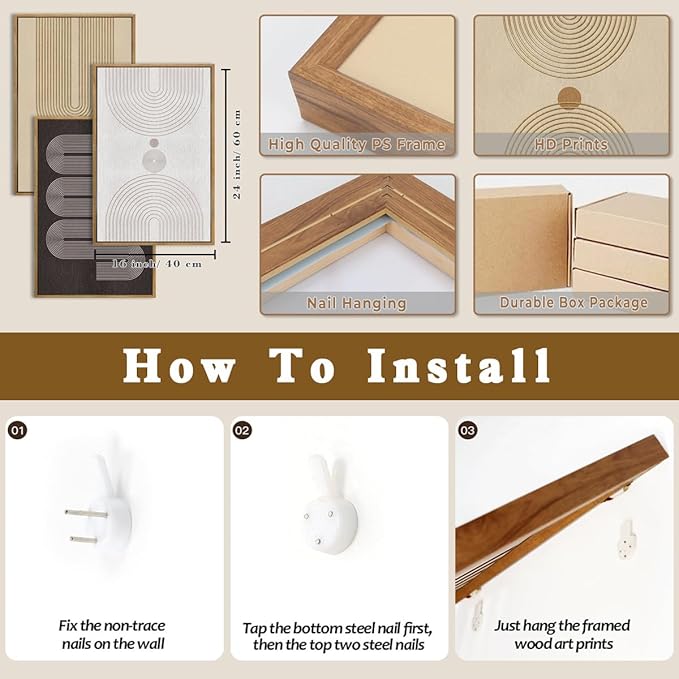 24 inch/ 60 cm

16 inch/ 40 cm

High Quality PS Frame

HD Prints

Nail Hanging

Durable Box Package

How To Install

01

Fix the non-trace nails on the wall

02

Tap the bottom steel nail first, then the top two steel nails

03

Just hang the framed wood art prints