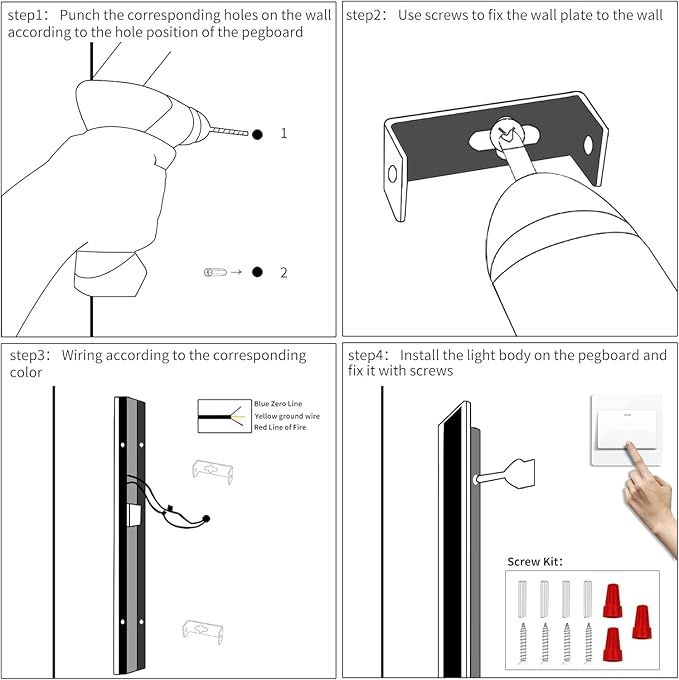 step1: Punch the corresponding holes on the wall according to the hole position of the pegboard

1

2

step2: Use screws to fix the wall plate to the wall

step3: Wiring according to the corresponding color

Blue Zero Line
Yellow ground wire
Red Line of Fire

step4: Install the light body on the pegboard and fix it with screws

Screw Kit: