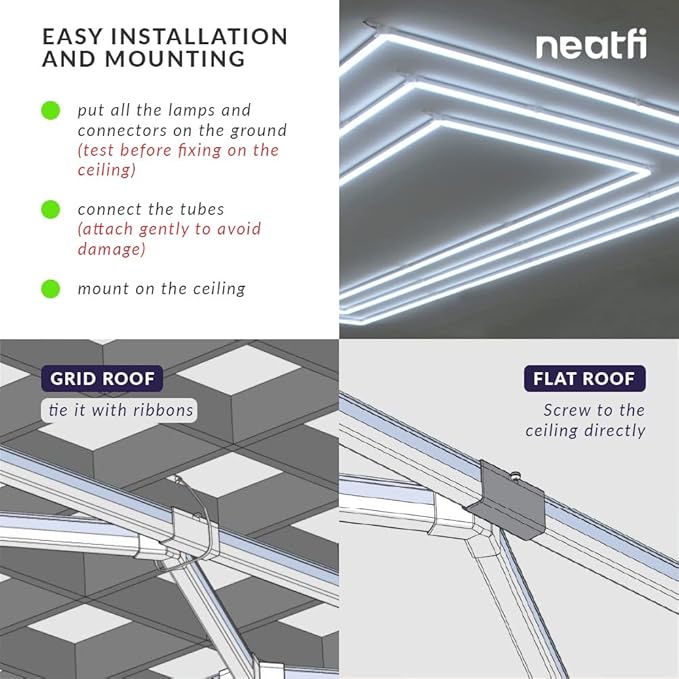 EASY INSTALLATION AND MOUNTING

put all the lamps and connectors on the ground (test before fixing on the ceiling)

connect the tubes (attach gently to avoid damage)

mount on the ceiling

neatfi

GRID ROOF

tie it with ribbons

FLAT ROOF

Screw to the ceiling directly