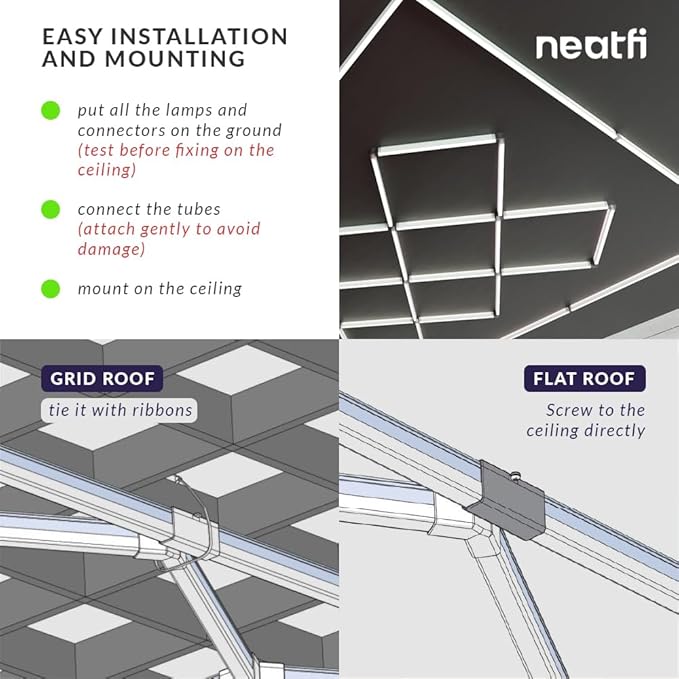 EASY INSTALLATION AND MOUNTING

put all the lamps and connectors on the ground (test before fixing on the ceiling)

connect the tubes (attach gently to avoid damage)

mount on the ceiling

neatfi

GRID ROOF

tie it with ribbons

FLAT ROOF

Screw to the ceiling directly