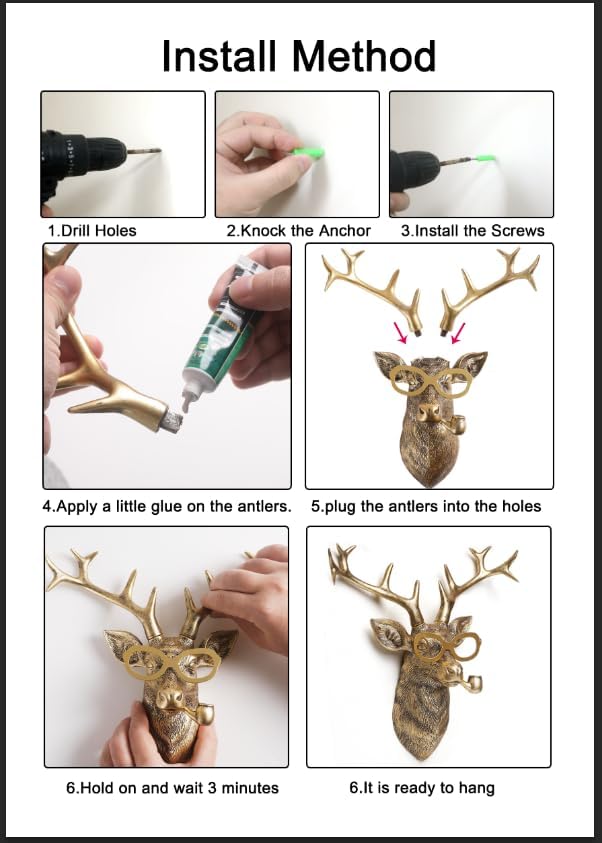 Install Method

1.Drill Holes

2.Knock the Anchor

3.Install the Screws

4.Apply a little glue on the antlers.

5.plug the antlers into the holes

6.Hold on and wait 3 minutes

6.It is ready to hang