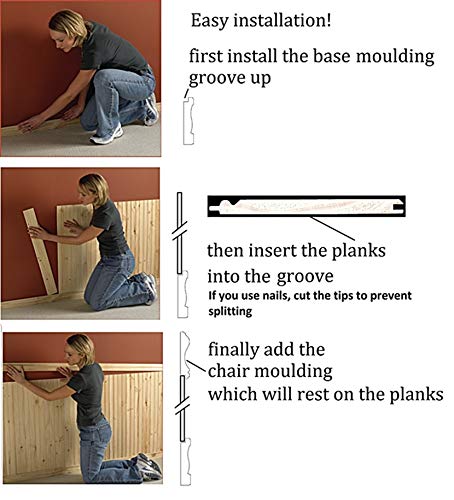 Easy installation!

first install the base moulding groove up

then insert the planks into the groove

If you use nails, cut the tips to prevent splitting

finally add the chair moulding which will rest on the planks