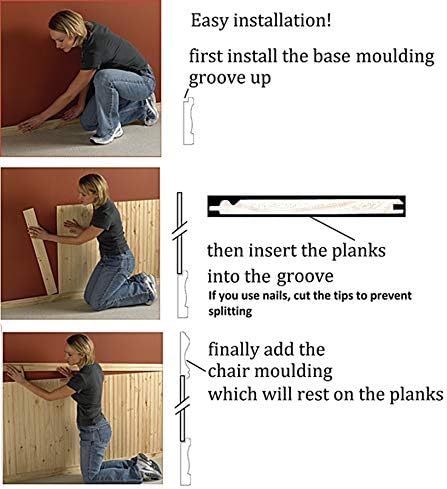 Easy installation!

first install the base moulding groove up

then insert the planks into the groove

If you use nails, cut the tips to prevent splitting

finally add the chair moulding which will rest on the planks