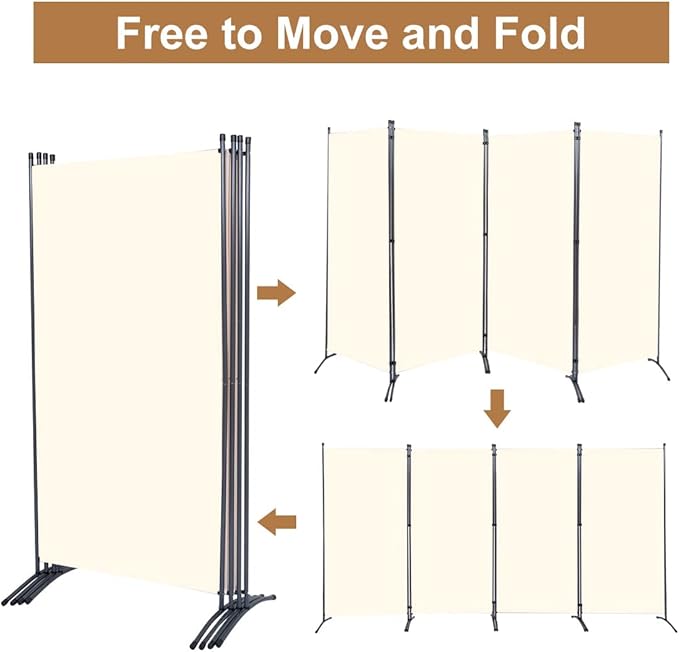 Free to Move and Fold