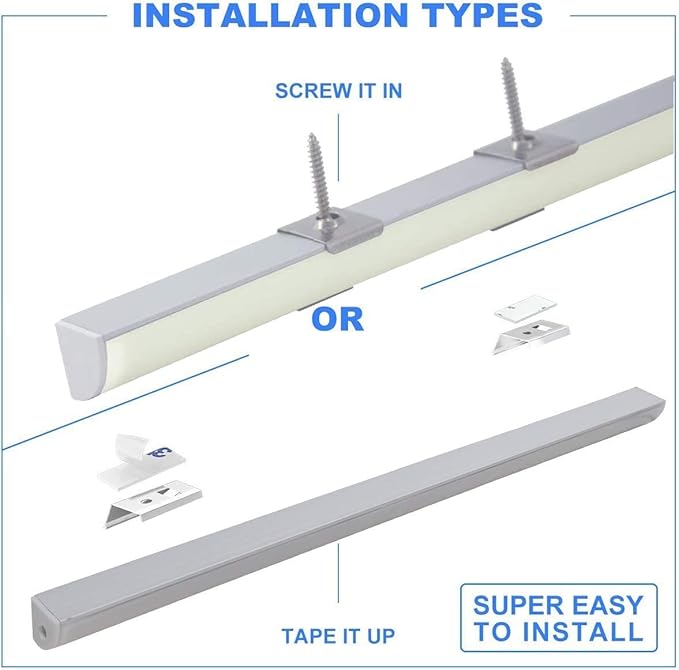 INSTALLATION TYPES

SCREW IT IN

OR

TAPE IT UP

SUPER EASY TO INSTALL