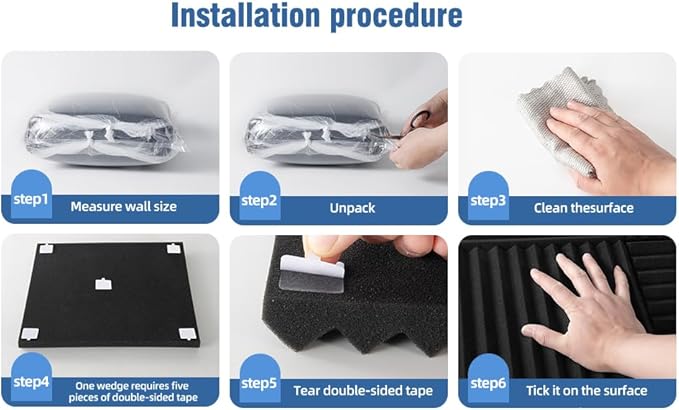 Installation procedure

step1 Measure wall size

step2 Unpack

step3 Clean thesurface

step4 One wedge requires five pieces of double-sided tape

step5 Tear double-sided tape

step6 Tick it on the surface