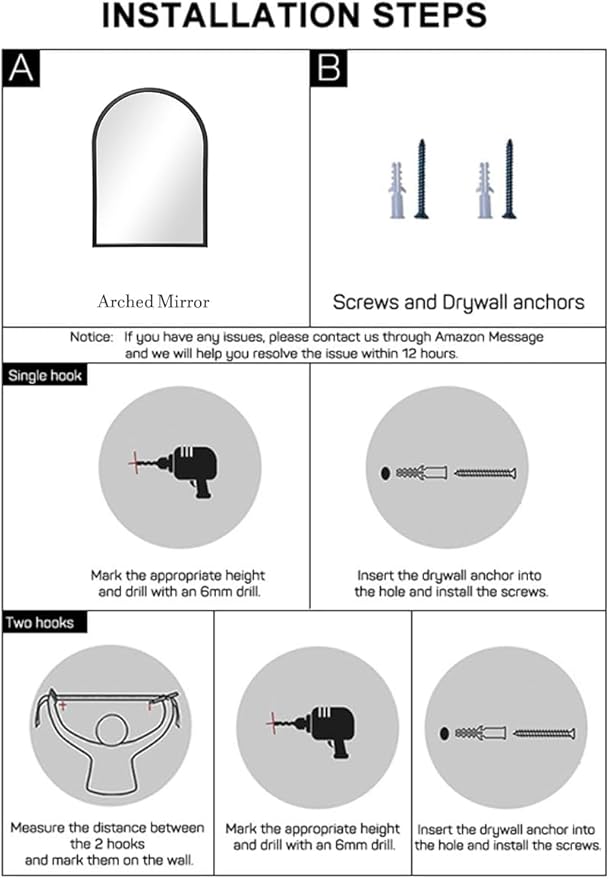 INSTALLATION STEPS

A

Arched Mirror

B

Screws and Drywall anchors

Notice: If you have any issues, please contact us through Amazon Message and we will help you resolve the issue within 12 hours.

Single hook

Mark the appropriate height and drill with an 6mm drill.

Insert the drywall anchor into the hole and install the screws.

Two hooks

Measure the distance between the 2 hooks and mark them on the wall.

Mark the appropriate height and drill with an 6mm drill.

Insert the drywall anchor into the hole and install the screws.