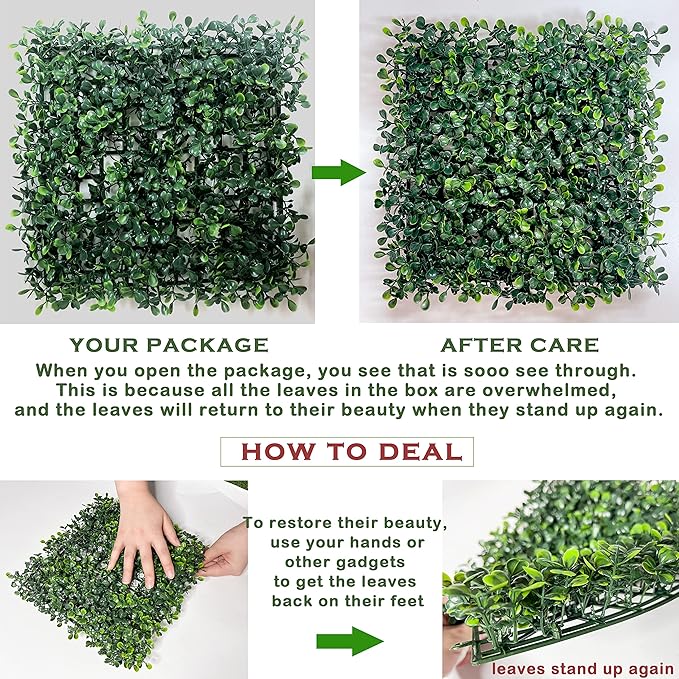 YOUR PACKAGE

AFTER CARE

When you open the package, you see that is sooo see through. This is because all the leaves in the box are overwhelmed, and the leaves will return to their beauty when they stand up again.

HOW TO DEAL

To restore their beauty, use your hands or other gadgets to get the leaves back on their feet

leaves stand up again