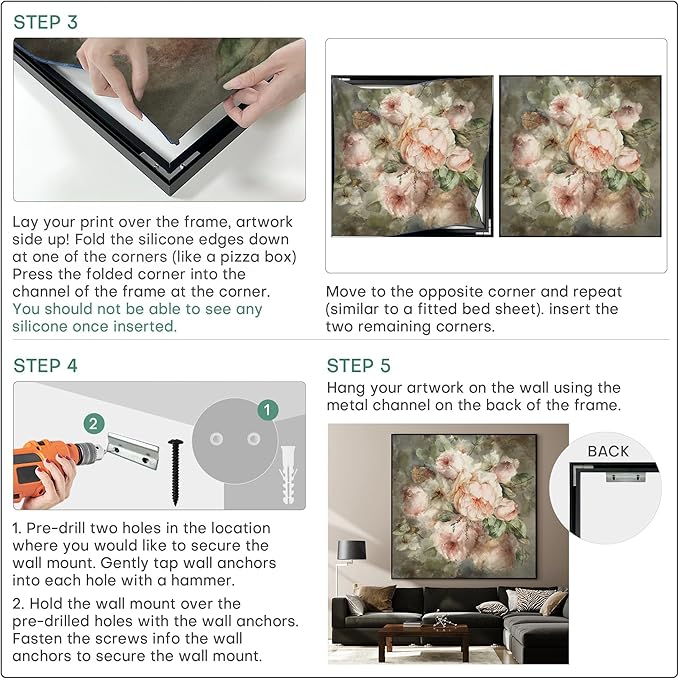 STEP 3

Lay your print over the frame, artwork side up! Fold the silicone edges down at one of the corners (like a pizza box) Press the folded corner into the channel of the frame at the corner. You should not be able to see any silicone once inserted.

Move to the opposite corner and repeat (similar to a fitted bed sheet). insert the two remaining corners.

STEP 4

2

1

1. Pre-drill two holes in the location where you would like to secure the wall mount. Gently tap wall anchors into each hole with a hammer.

2. Hold the wall mount over the pre-drilled holes with the wall anchors. Fasten the screws info the wall anchors to secure the wall mount.

STEP 5

Hang your artwork on the wall using the metal channel on the back of the frame.

BACK