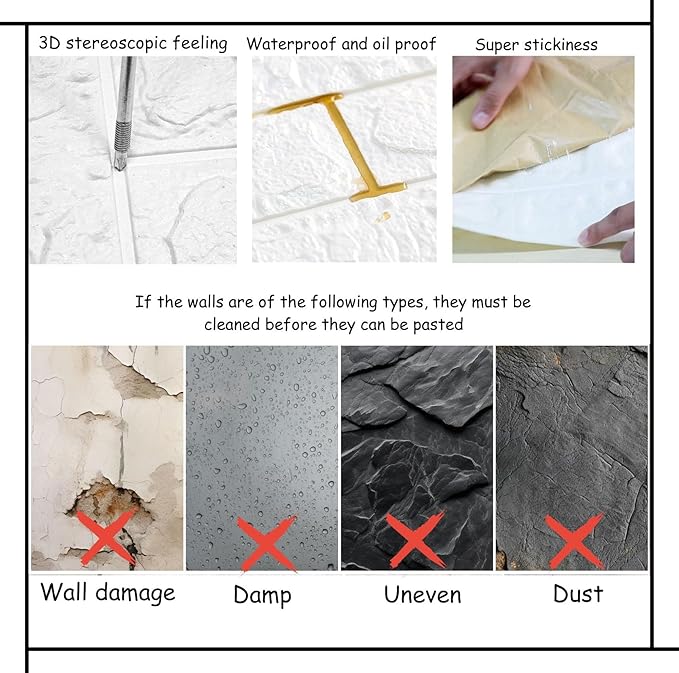 3D stereoscopic feeling

Waterproof and oil proof

Super stickiness

If the walls are of the following types, they must be cleaned before they can be pasted

Wall damage

Damp

Uneven

Dust