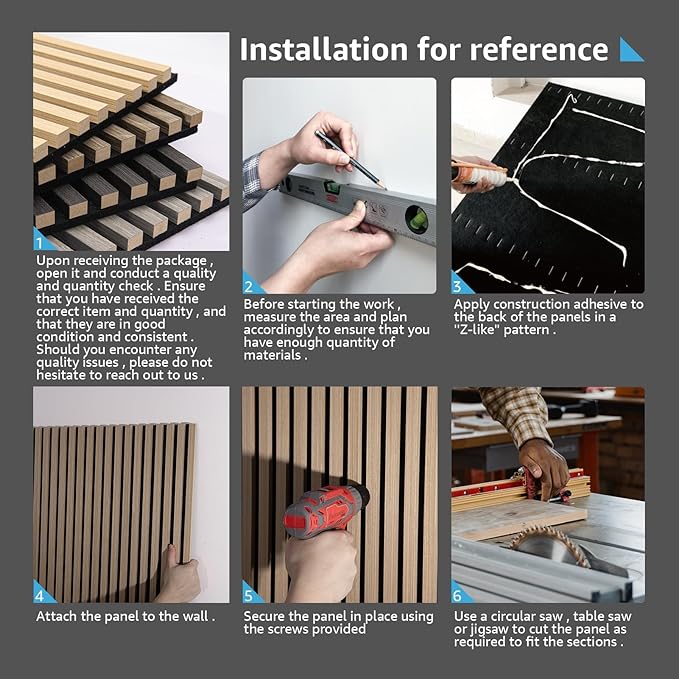 Installation for reference

1
Upon receiving the package , open it and conduct a quality and quantity check . Ensure that you have received the correct item and quantity , and that they are in good condition and consistent . Should you encounter any quality issues , please do not hesitate to reach out to us .

2
Before starting the work , measure the area and plan accordingly to ensure that you have enough quantity of materials .

3
Apply construction adhesive to the back of the panels in a "Z-like" pattern .

4
Attach the panel to the wall .

5
Secure the panel in place using the screws provided

6
Use a circular saw , table saw or jigsaw to cut the panel as required to fit the sections .