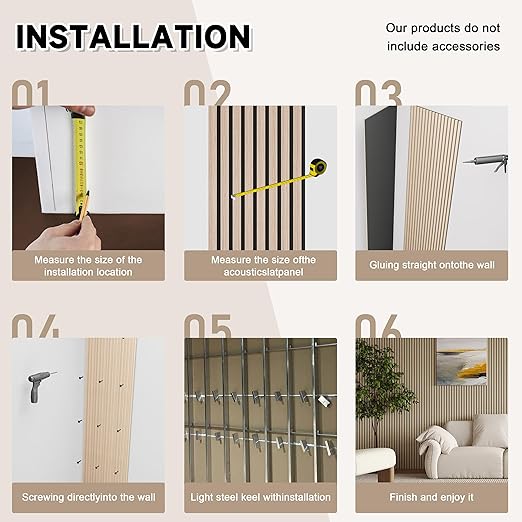 INSTALLATION

Our products do not include accessories

01

Measure the size of the installation location

02

Measure the size ofthe acousticslatpanel

03

Gluing straight ontothe wall

04

Screwing directlyinto the wall

05

Light steel keel withinstallation

06

Finish and enjoy it