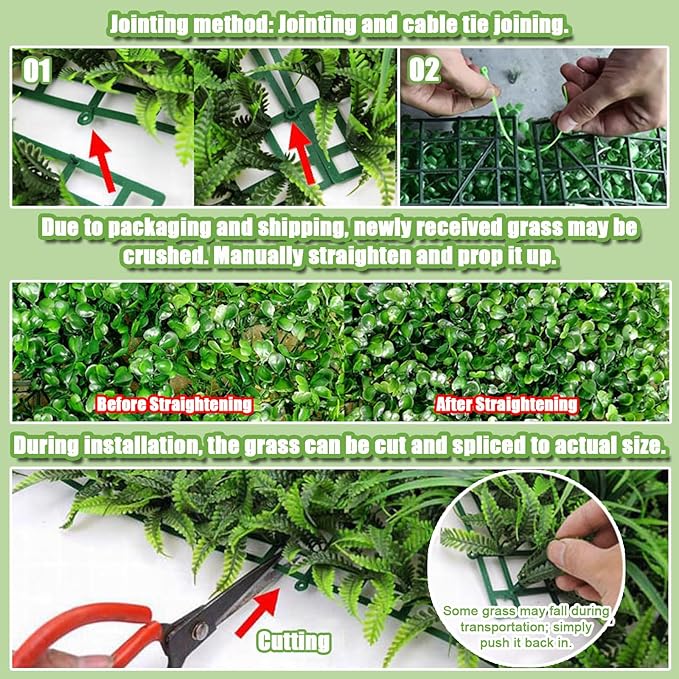 Jointing method: Jointing and cable tie joining.

01

02

Due to packaging and shipping, newly received grass may be crushed. Manually straighten and prop it up.

Before Straightening

After Straightening

During installation, the grass can be cut and spliced to actual size.

Cutting

Some grass may fall during transportation; simply push it back in.