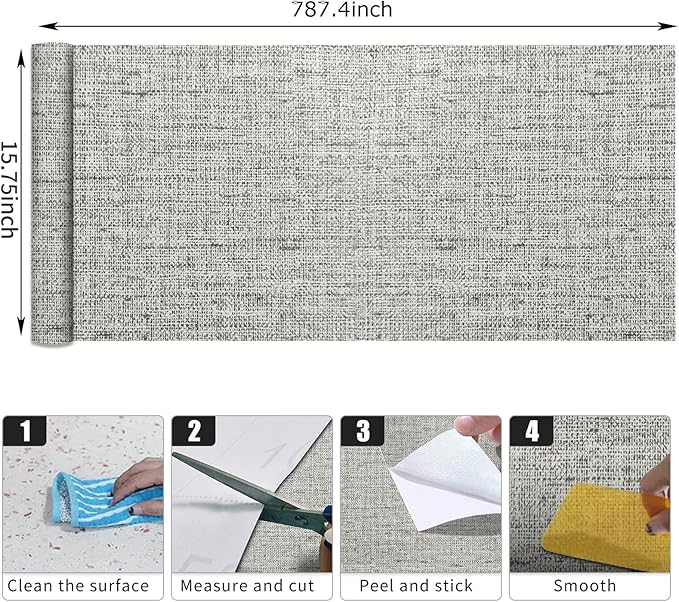 787.4inch

15.75inch

1

Clean the surface

2

Measure and cut

3

Peel and stick

4

Smooth