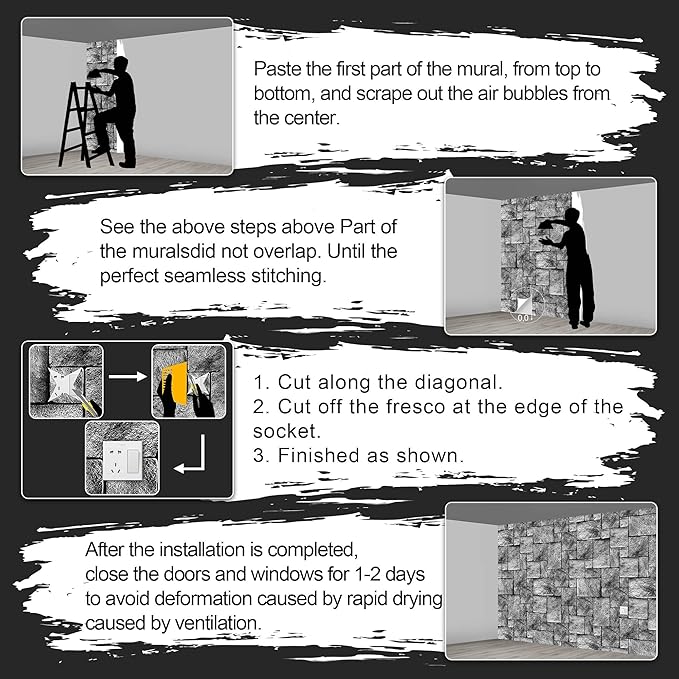 Paste the first part of the mural, from top to bottom, and scrape out the air bubbles from the center.

See the above steps above Part of the muralsdid not overlap. Until the perfect seamless stitching.

0.01

1. Cut along the diagonal.
2. Cut off the fresco at the edge of the socket.
3. Finished as shown.

After the installation is completed, close the doors and windows for 1-2 days to avoid deformation caused by rapid drying caused by ventilation.