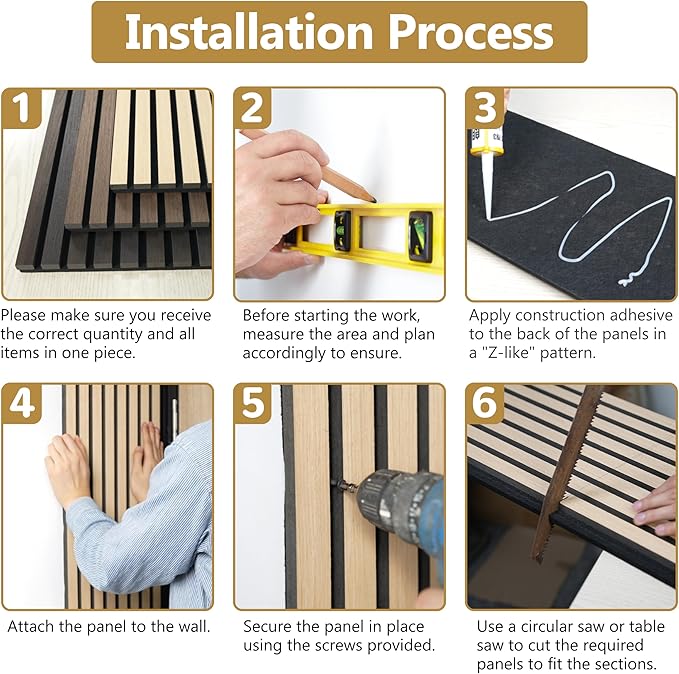 Installation Process

1

Please make sure you receive the correct quantity and all items in one piece.

2

Before starting the work, measure the area and plan accordingly to ensure.

3

Apply construction adhesive to the back of the panels in a "Z-like" pattern.

4

Attach the panel to the wall.

5

Secure the panel in place using the screws provided.

6

Use a circular saw or table saw to cut the required panels to fit the sections.