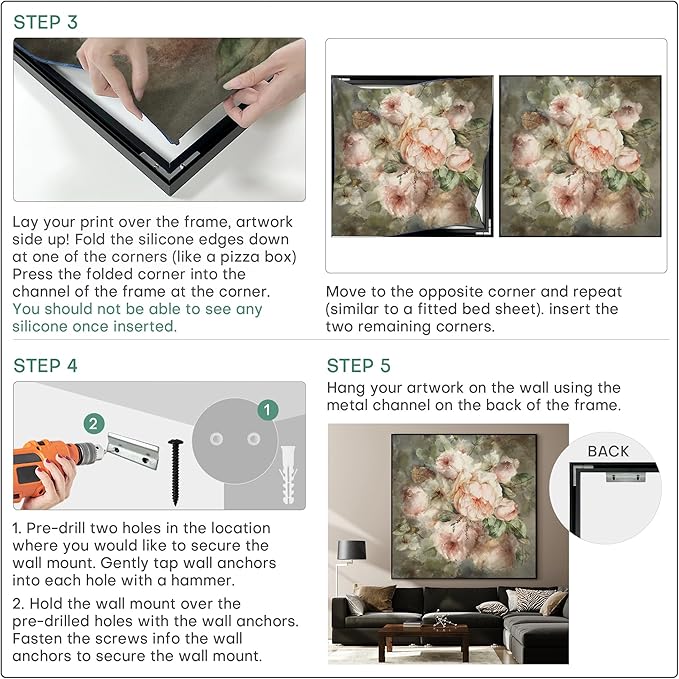 STEP 3

Lay your print over the frame, artwork side up! Fold the silicone edges down at one of the corners (like a pizza box) Press the folded corner into the channel of the frame at the corner. You should not be able to see any silicone once inserted.

Move to the opposite corner and repeat (similar to a fitted bed sheet). insert the two remaining corners.

STEP 4

2

1

1. Pre-drill two holes in the location where you would like to secure the wall mount. Gently tap wall anchors into each hole with a hammer.

2. Hold the wall mount over the pre-drilled holes with the wall anchors. Fasten the screws info the wall anchors to secure the wall mount.

STEP 5

Hang your artwork on the wall using the metal channel on the back of the frame.

BACK