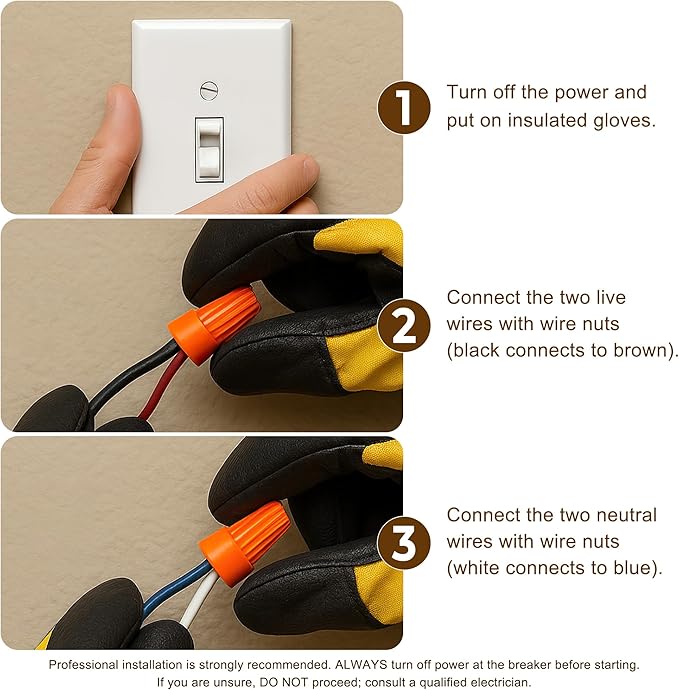 1 Turn off the power and put on insulated gloves.

2 Connect the two live wires with wire nuts (black connects to brown).

3 Connect the two neutral wires with wire nuts (white connects to blue).

Professional installation is strongly recommended. ALWAYS turn off power at the breaker before starting. If you are unsure, DO NOT proceed; consult a qualified electrician.