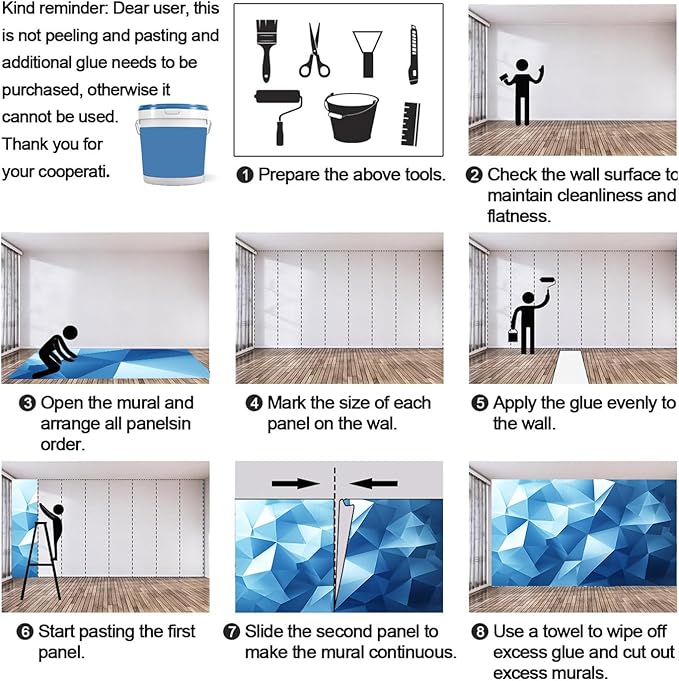 Kind reminder: Dear user, this is not peeling and pasting and additional glue needs to be purchased, otherwise it cannot be used. Thank you for your cooperati.

❶ Prepare the above tools.

❷ Check the wall surface to maintain cleanliness and flatness.

❸ Open the mural and arrange all panelsin order.

❹ Mark the size of each panel on the wal.

❺ Apply the glue evenly to the wall.

❻ Start pasting the first panel.

❼ Slide the second panel to make the mural continuous.

❽ Use a towel to wipe off excess glue and cut out excess murals.