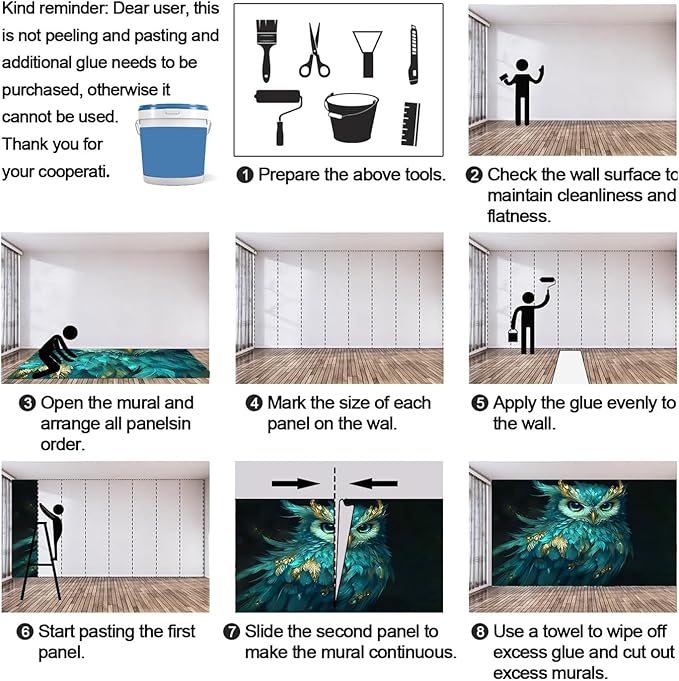 Kind reminder: Dear user, this is not peeling and pasting and additional glue needs to be purchased, otherwise it cannot be used. Thank you for your cooperati.

❶ Prepare the above tools.

❷ Check the wall surface to maintain cleanliness and flatness.

❸ Open the mural and arrange all panelsin order.

❹ Mark the size of each panel on the wal.

❺ Apply the glue evenly to the wall.

❻ Start pasting the first panel.

❼ Slide the second panel to make the mural continuous.

❽ Use a towel to wipe off excess glue and cut out excess murals.