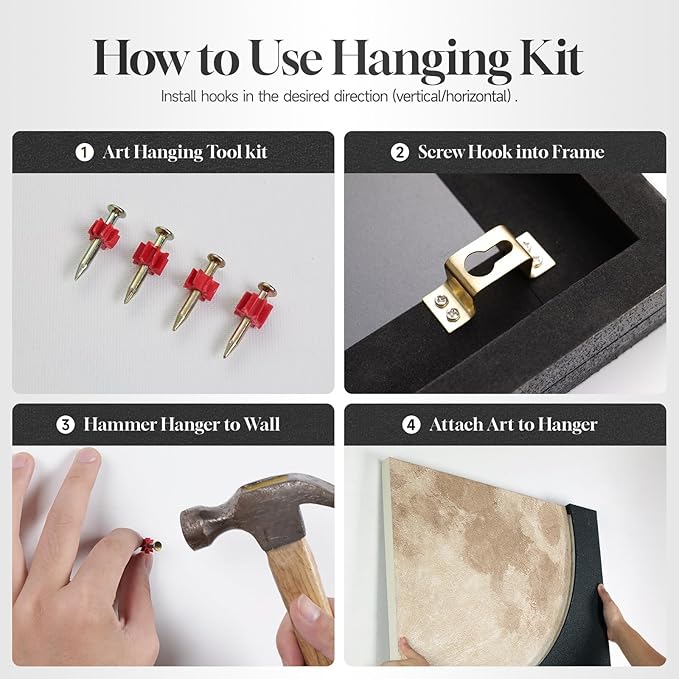 How to Use Hanging Kit

Install hooks in the desired direction (vertical/horizontal) .

1 Art Hanging Tool kit

2 Screw Hook into Frame

3 Hammer Hanger to Wall

4 Attach Art to Hanger