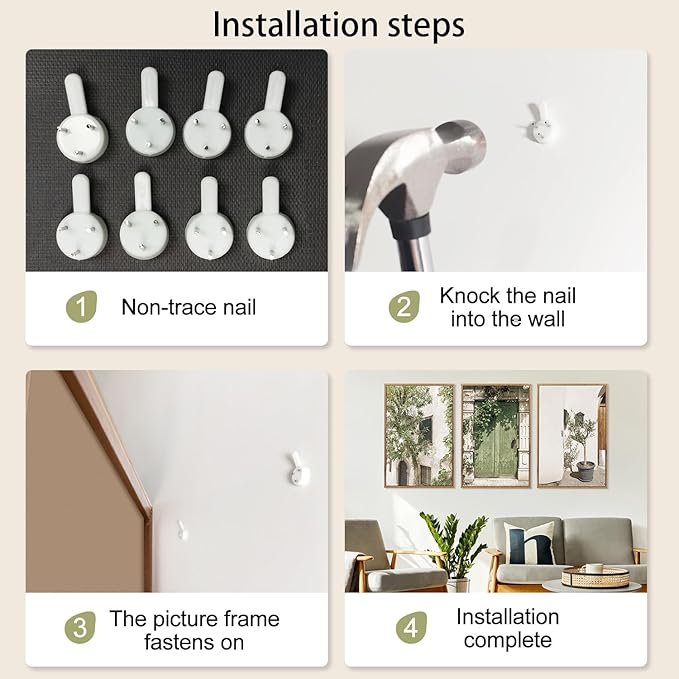 Installation steps

1 Non-trace nail

2 Knock the nail into the wall

3 The picture frame fastens on

4 Installation complete