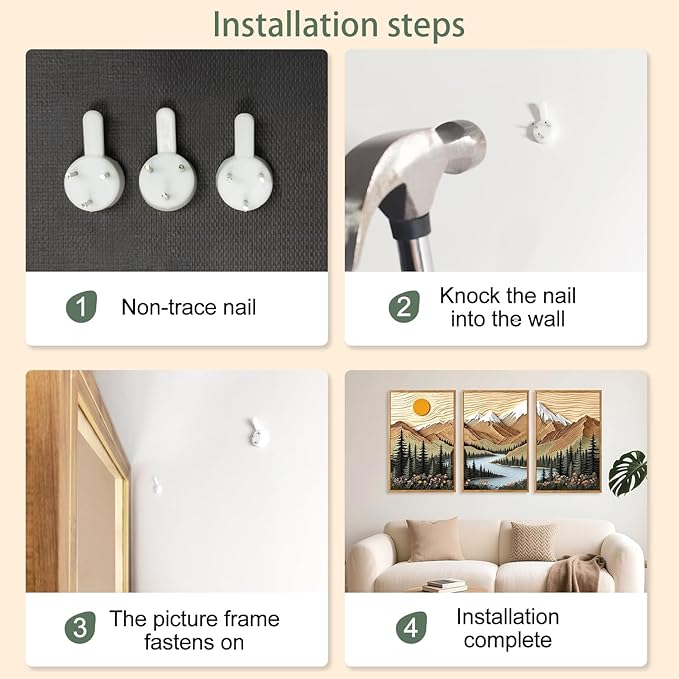 Installation steps

1 Non-trace nail

2 Knock the nail into the wall

3 The picture frame fastens on

4 Installation complete