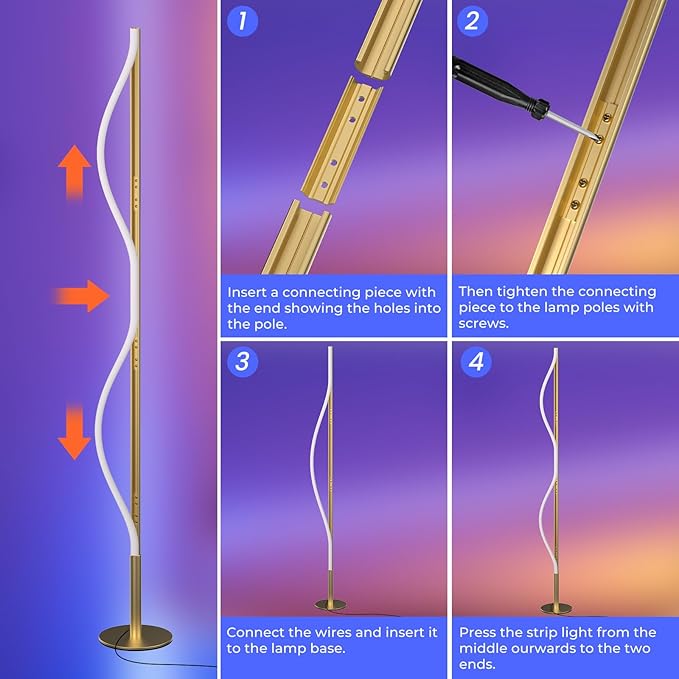 1

Insert a connecting piece with the end showing the holes into the pole.

2

Then tighten the connecting piece to the lamp poles with screws.

3

Connect the wires and insert it to the lamp base.

4

Press the strip light from the middle ourwards to the two ends.