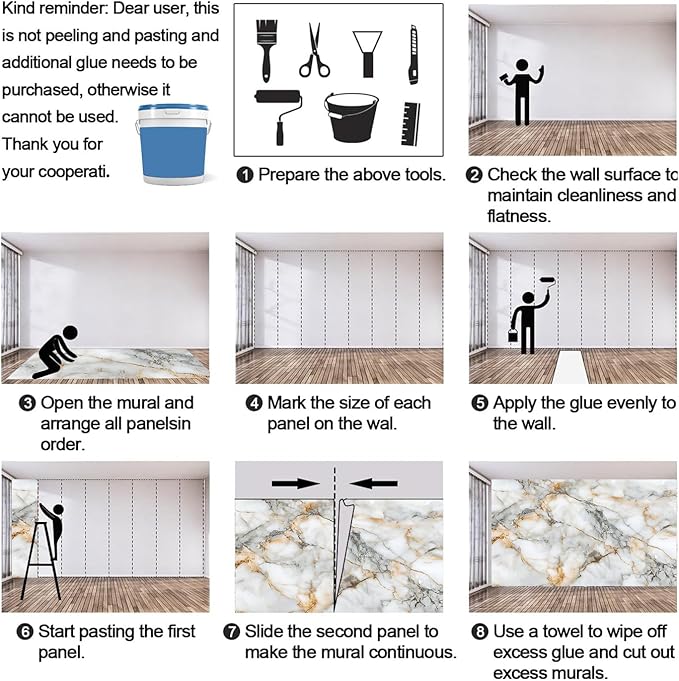 Kind reminder: Dear user, this is not peeling and pasting and additional glue needs to be purchased, otherwise it cannot be used. Thank you for your cooperati.

❶ Prepare the above tools.

❷ Check the wall surface to maintain cleanliness and flatness.

❸ Open the mural and arrange all panelsin order.

❹ Mark the size of each panel on the wal.

❺ Apply the glue evenly to the wall.

❻ Start pasting the first panel.

❼ Slide the second panel to make the mural continuous.

❽ Use a towel to wipe off excess glue and cut out excess murals.