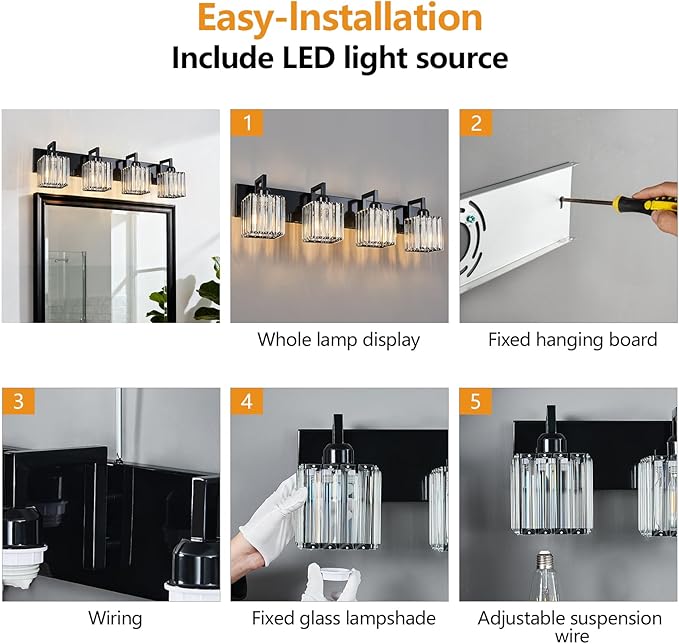 Easy-Installation
Include LED light source

1

Whole lamp display

2

Fixed hanging board

3

Wiring

4

Fixed glass lampshade

5

Adjustable suspension wire