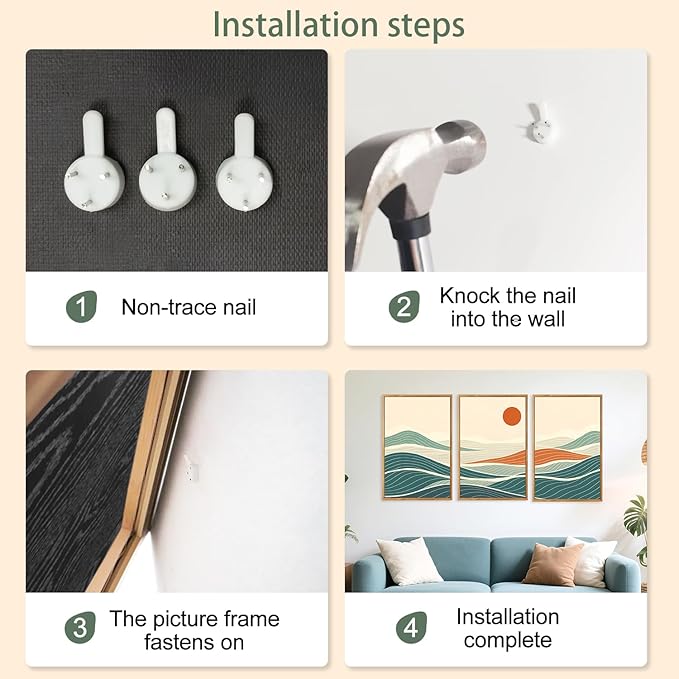 Installation steps

1 Non-trace nail

2 Knock the nail into the wall

3 The picture frame fastens on

4 Installation complete