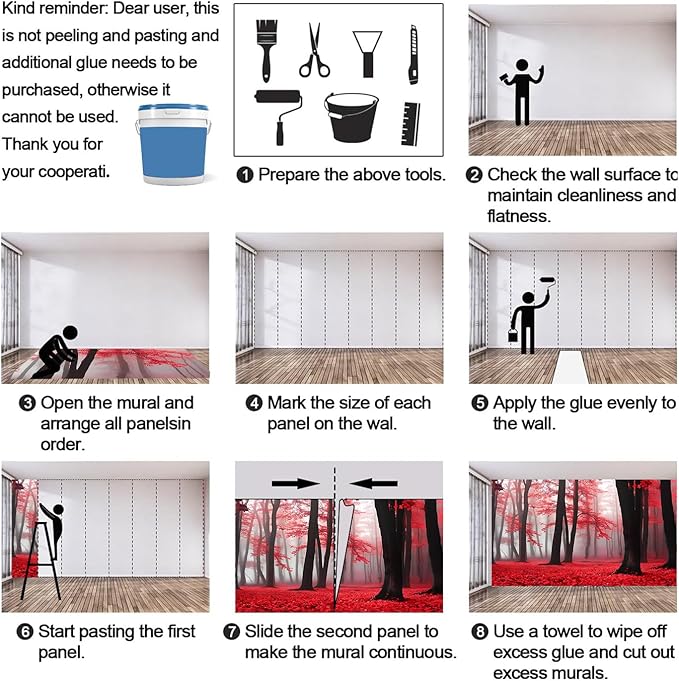 Kind reminder: Dear user, this is not peeling and pasting and additional glue needs to be purchased, otherwise it cannot be used. Thank you for your cooperati.

❶ Prepare the above tools.

❷ Check the wall surface to maintain cleanliness and flatness.

❸ Open the mural and arrange all panelsin order.

❹ Mark the size of each panel on the wal.

❺ Apply the glue evenly to the wall.

❻ Start pasting the first panel.

❼ Slide the second panel to make the mural continuous.

❽ Use a towel to wipe off excess glue and cut out excess murals.