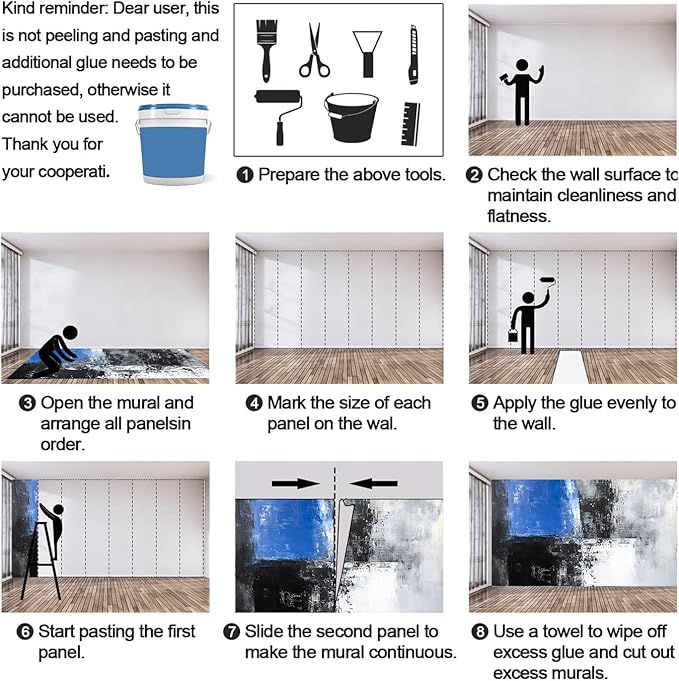 Kind reminder: Dear user, this is not peeling and pasting and additional glue needs to be purchased, otherwise it cannot be used. Thank you for your cooperati.

❶ Prepare the above tools.

❷ Check the wall surface to maintain cleanliness and flatness.

❸ Open the mural and arrange all panelsin order.

❹ Mark the size of each panel on the wal.

❺ Apply the glue evenly to the wall.

❻ Start pasting the first panel.

❼ Slide the second panel to make the mural continuous.

❽ Use a towel to wipe off excess glue and cut out excess murals.