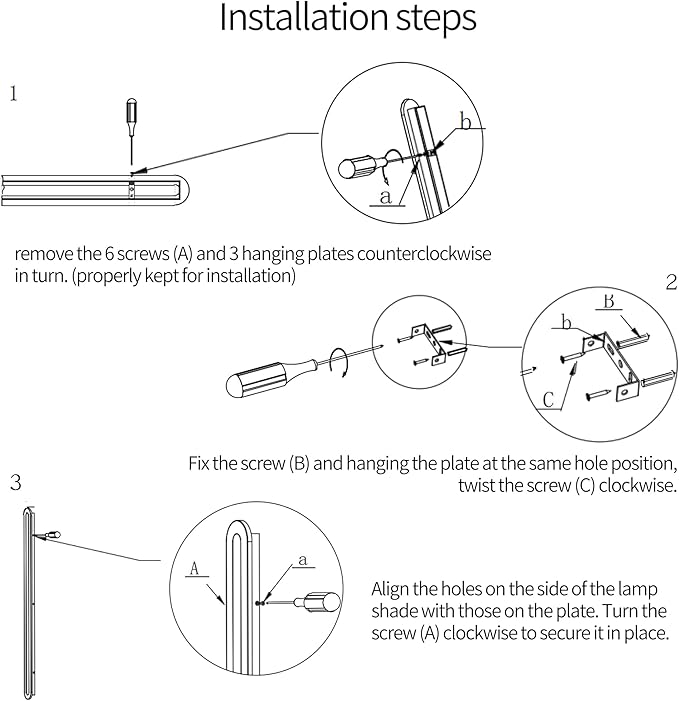 Installation steps

1

b

a

remove the 6 screws (A) and 3 hanging plates counterclockwise in turn. (properly kept for installation)

2

B

b

C

Fix the screw (B) and hanging the plate at the same hole position, twist the screw (C) clockwise.

3

A

a

Align the holes on the side of the lamp shade with those on the plate. Turn the screw (A) clockwise to secure it in place.